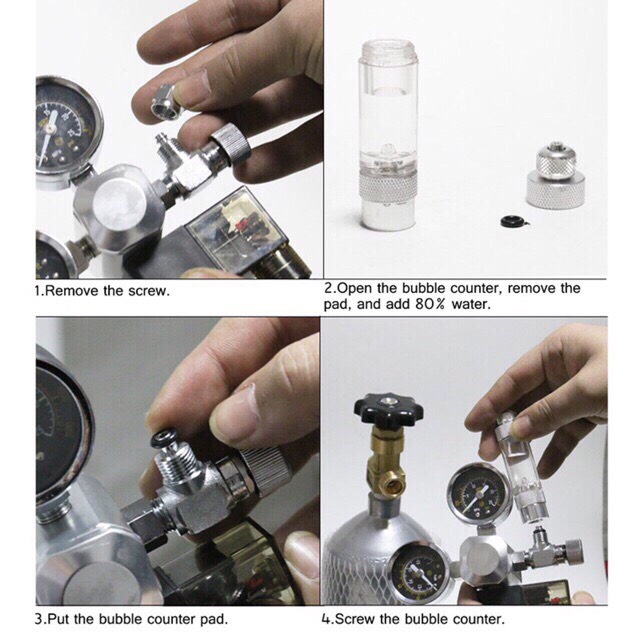 1.Remove the screw.

2.Open the bubble counter, remove the pad, and add 80% water.

3.Put the bubble counter pad.

4.Screw the bubble counter.